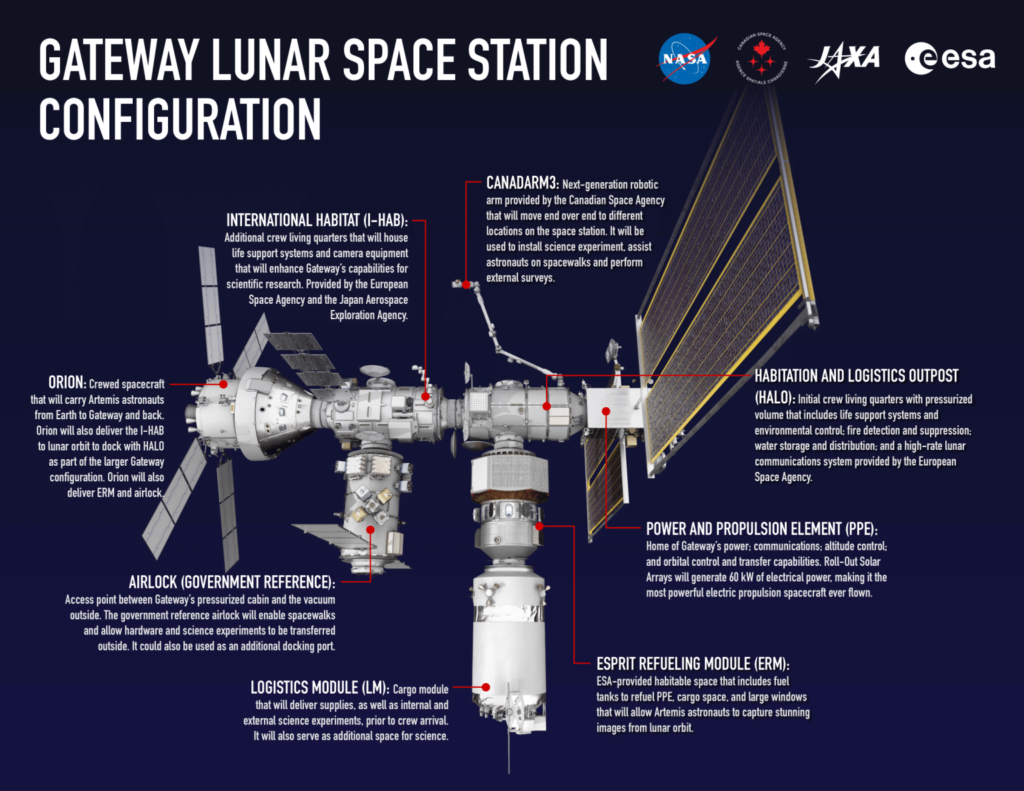 GATEWAY LUNAR SPACE STATION CONFIGURATION

NASA

CANADIAN SPACE AGENCY AGENCE SPATIALE CANADIENNE

JAXA

esa

CANADARM3: Next-generation robotic arm provided by the Canadian Space Agency that will move end over end to different locations on the space station. It will be used to install science experiment, assist astronauts on spacewalks and perform external surveys.

INTERNATIONAL HABITAT (I-HAB): Additional crew living quarters that will house life support systems and camera equipment that will enhance Gateway's capabilities for scientific research. Provided by the European Space Agency and the Japan Aerospace Exploration Agency.

ORION: Crewed spacecraft that will carry Artemis astronauts from Earth to Gateway and back. Orion will also deliver the I-HAB to lunar orbit to dock with HALO as part of the larger Gateway configuration. Orion will also deliver ERM and airlock.

HABITATION AND LOGISTICS OUTPOST (HALO): Initial crew living quarters with pressurized volume that includes life support systems and environmental control; fire detection and suppression; water storage and distribution; and a high-rate lunar communications system provided by the European Space Agency.

POWER AND PROPULSION ELEMENT (PPE): Home of Gateway's power; communications; altitude control; and orbital control and transfer capabilities. Roll-Out Solar Arrays will generate 60 kW of electrical power, making it the most powerful electric propulsion spacecraft ever flown.

AIRLOCK (GOVERNMENT REFERENCE): Access point between Gateway's pressurized cabin and the vacuum outside. The government reference airlock will enable spacewalks and allow hardware and science experiments to be transferred outside. It could also be used as an additional docking port.

ESPRIT REFUELING MODULE (ERM): ESA-provided habitable space that includes fuel tanks to refuel PPE, cargo space, and large windows that will allow Artemis astronauts to capture stunning images from lunar orbit.

LOGISTICS MODULE (LM): Cargo module that will deliver supplies, as well as internal and external science experiments, prior to crew arrival. It will also serve as additional space for science.